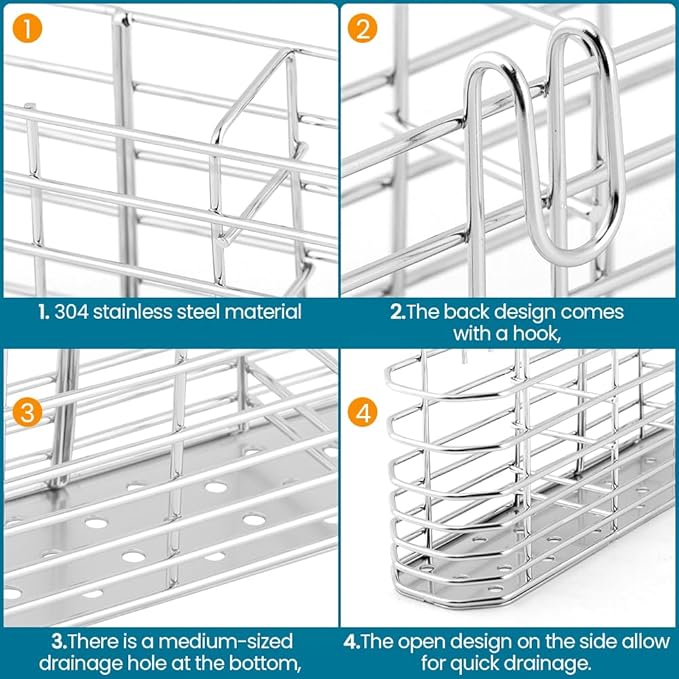 1

2

1. 304 stainless steel material

2.The back design comes with a hook,

3

4

3.There is a medium-sized drainage hole at the bottom,

4.The open design on the side allow for quick drainage.