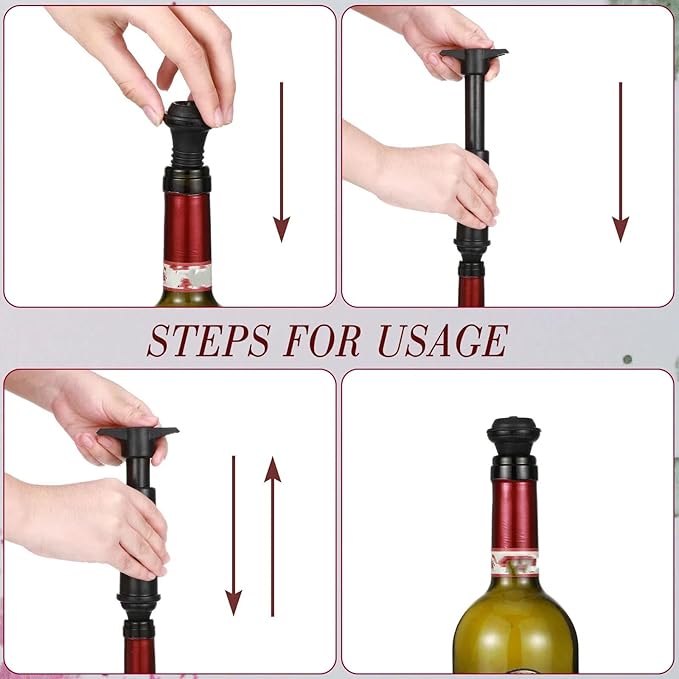 STEPS FOR USAGE