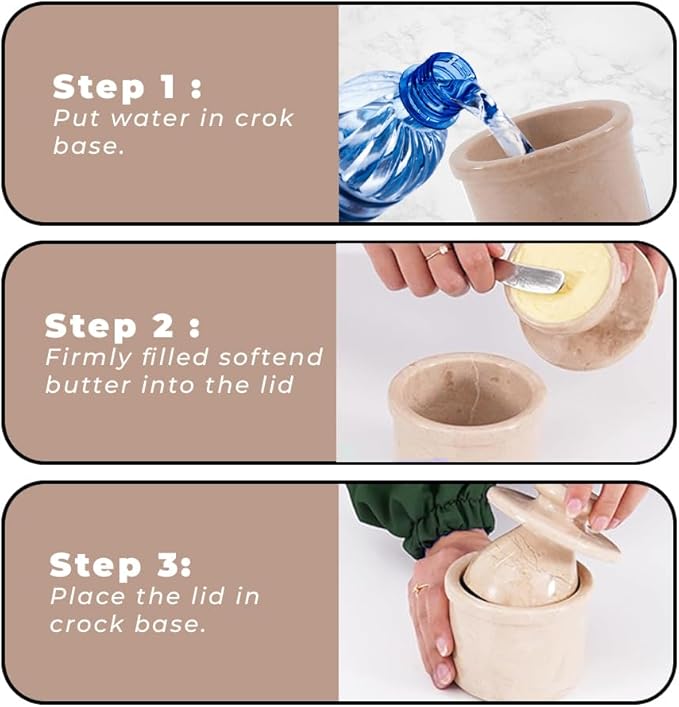 Step 1 :
Put water in crok base.

Step 2 :
Firmly filled softend butter into the lid

Step 3:
Place the lid in crock base.