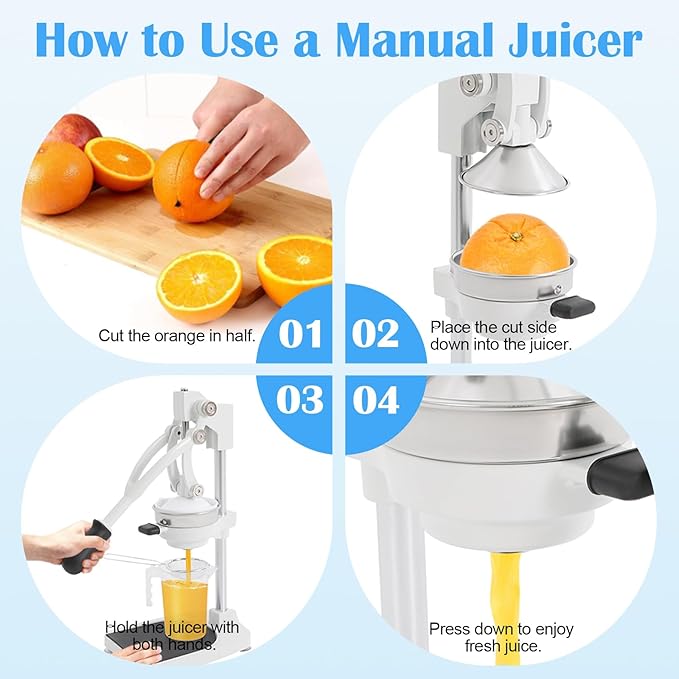 How to Use a Manual Juicer

Cut the orange in half.

01

02

Place the cut side down into the juicer.

03

04

Hold the juicer with both hands.

Press down to enjoy fresh juice.