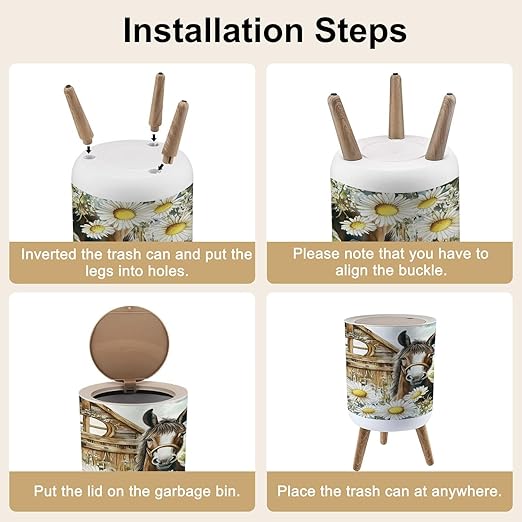 Installation Steps

Inverted the trash can and put the legs into holes.

Please note that you have to align the buckle.

Put the lid on the garbage bin.

Place the trash can at anywhere.