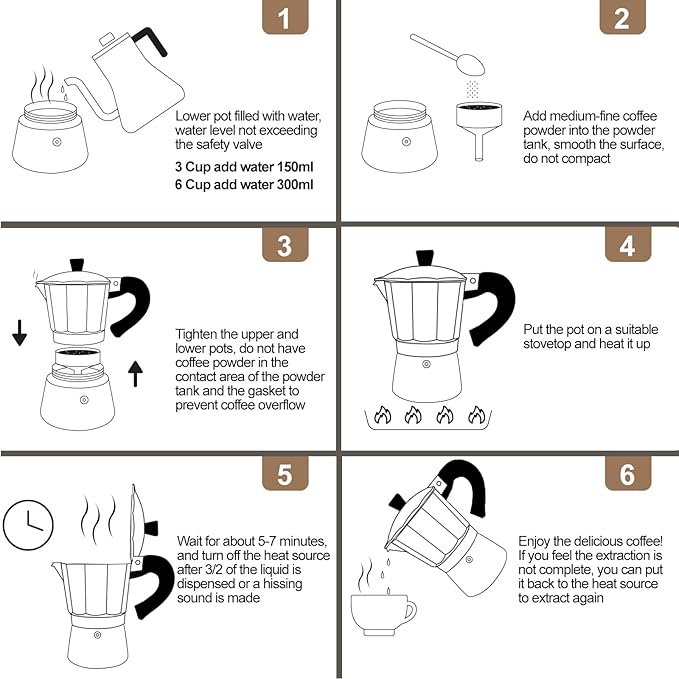 1

Lower pot filled with water, water level not exceeding the safety valve

3 Cup add water 150ml
6 Cup add water 300ml

2

Add medium-fine coffee powder into the powder tank, smooth the surface, do not compact

3

Tighten the upper and lower pots, do not have coffee powder in the contact area of the powder tank and the gasket to prevent coffee overflow

4

Put the pot on a suitable stovetop and heat it up

5

Wait for about 5-7 minutes, and turn off the heat source after 3/2 of the liquid is dispensed or a hissing sound is made

6

Enjoy the delicious coffee! If you feel the extraction is not complete, you can put it back to the heat source to extract again