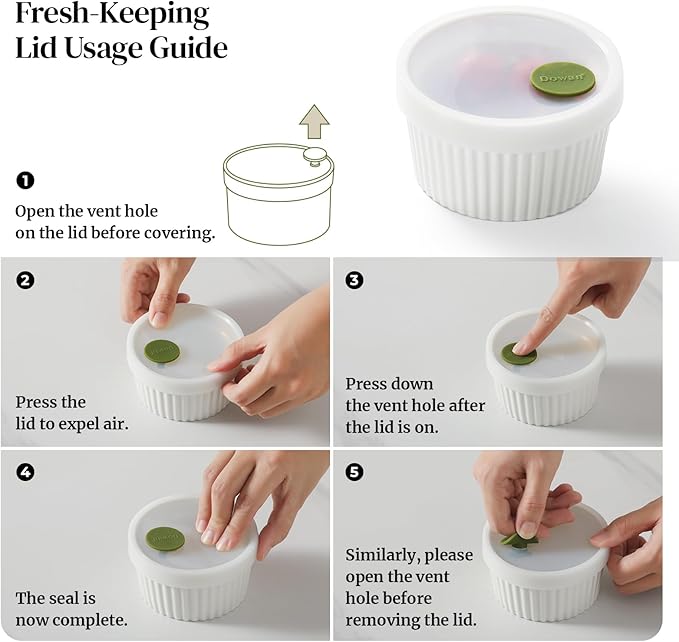 Fresh-Keeping Lid Usage Guide

Dowan

❶
Open the vent hole on the lid before covering.

❷
Press the lid to expel air.

❸
Press down the vent hole after the lid is on.

❹
The seal is now complete.

❺
Similarly, please open the vent hole before removing the lid.