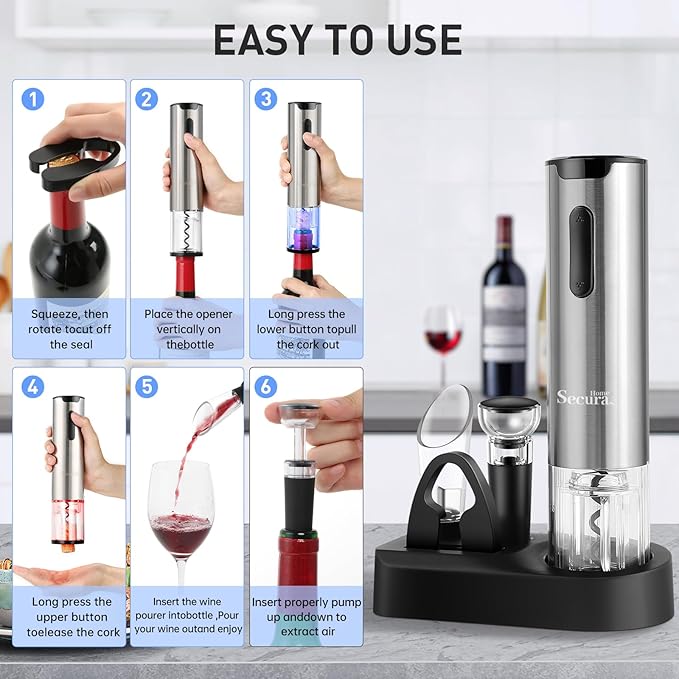 EASY TO USE

1
Squeeze, then rotate tocut off the seal

2
Place the opener vertically on thebottle

3
Long press the lower button topull the cork out

4
Long press the upper button toelease the cork

5
Insert the wine pourer intobottle ,Pour your wine outand enjoy

6
Insert properly pump up anddown to extract air

Secura Home