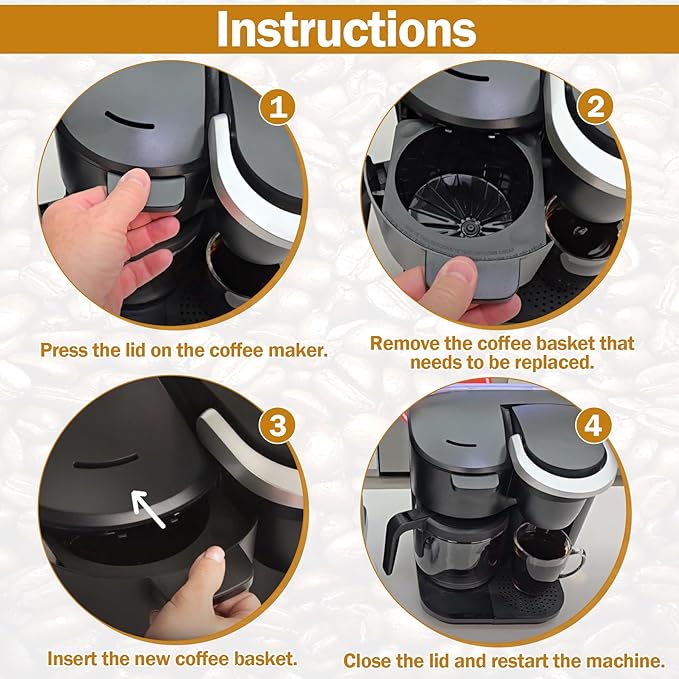 Instructions

1

Press the lid on the coffee maker.

2

Remove the coffee basket that needs to be replaced.

3

Insert the new coffee basket.

4

Close the lid and restart the machine.