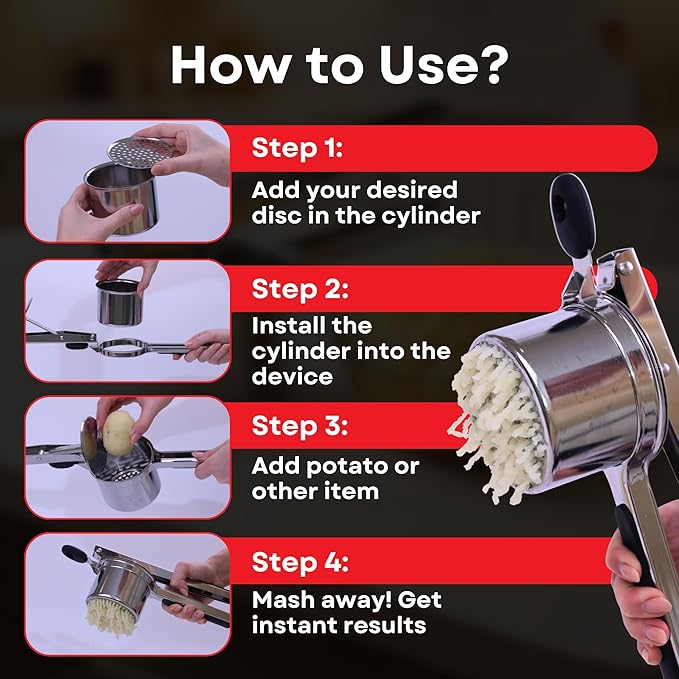 How to Use?

Step 1:
Add your desired disc in the cylinder

Step 2:
Install the cylinder into the device

Step 3:
Add potato or other item

Step 4:
Mash away! Get instant results