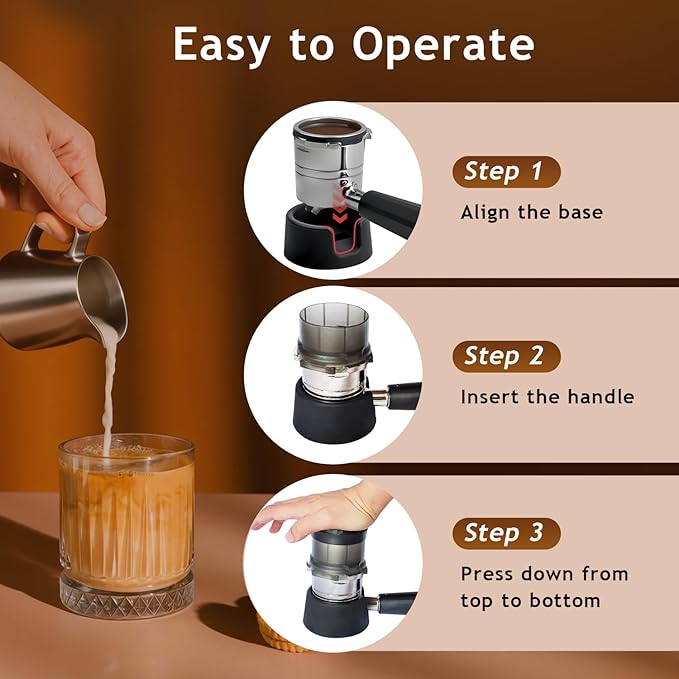 Easy to Operate

Step 1

Align the base

Step 2

Insert the handle

Step 3

Press down from top to bottom