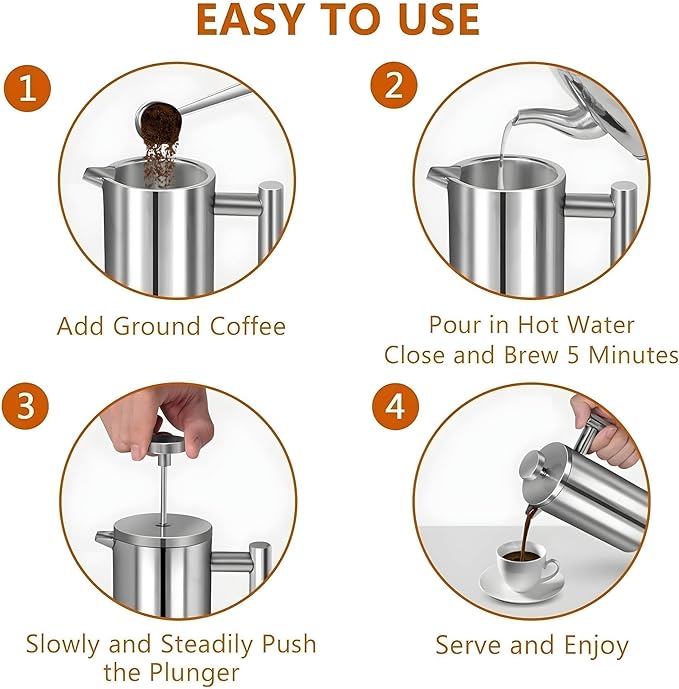 EASY TO USE

1

Add Ground Coffee

2

Pour in Hot Water
Close and Brew 5 Minutes

3

Slowly and Steadily Push the Plunger

4

Serve and Enjoy