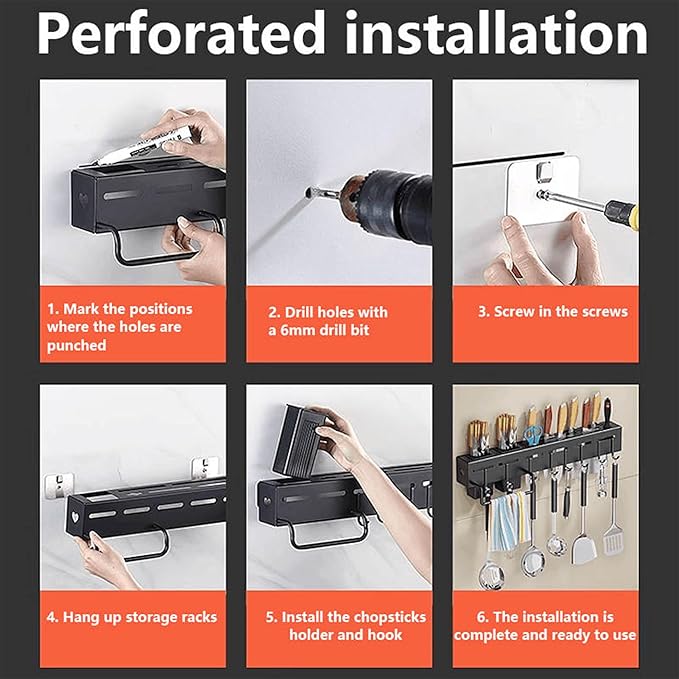 Perforated installation

1. Mark the positions where the holes are punched

2. Drill holes with a 6mm drill bit

3. Screw in the screws

4. Hang up storage racks

5. Install the chopsticks holder and hook

6. The installation is complete and ready to use