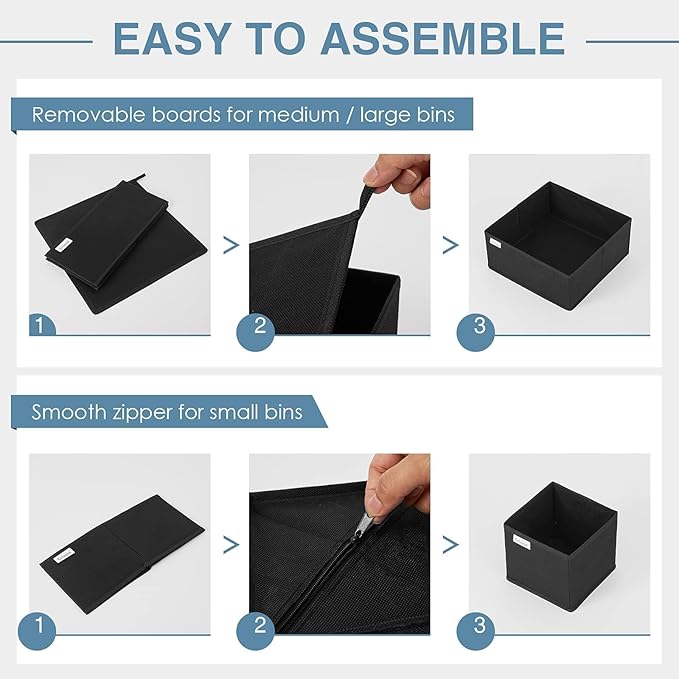 EASY TO ASSEMBLE

Removable boards for medium / large bins

1 > 2 > 3

Smooth zipper for small bins

1 > 2 > 3