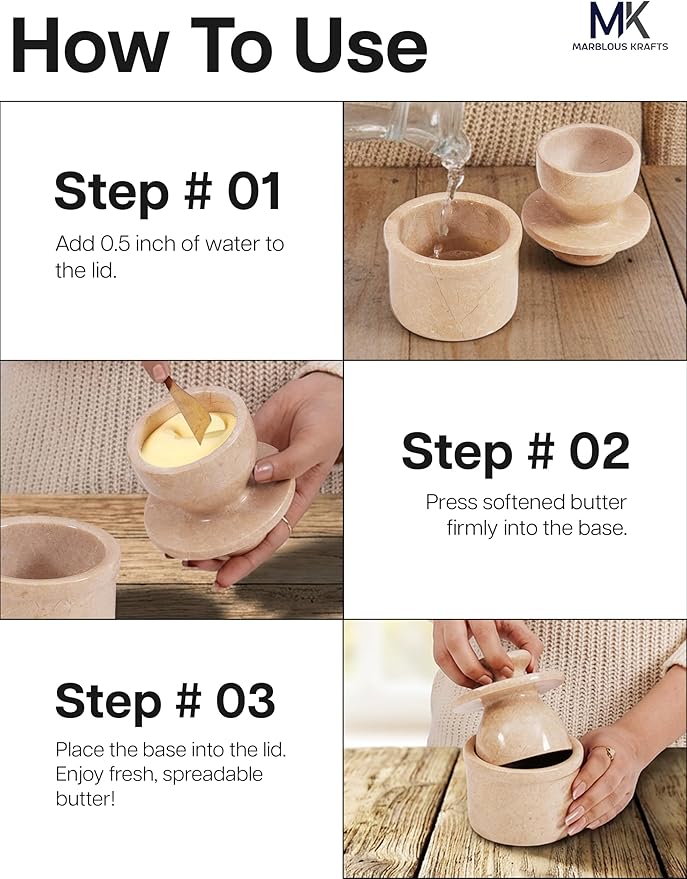 How To Use

MK
MARBLOUS KRAFTS

Step # 01

Add 0.5 inch of water to the lid.

Step # 02

Press softened butter firmly into the base.

Step # 03

Place the base into the lid. Enjoy fresh, spreadable butter!