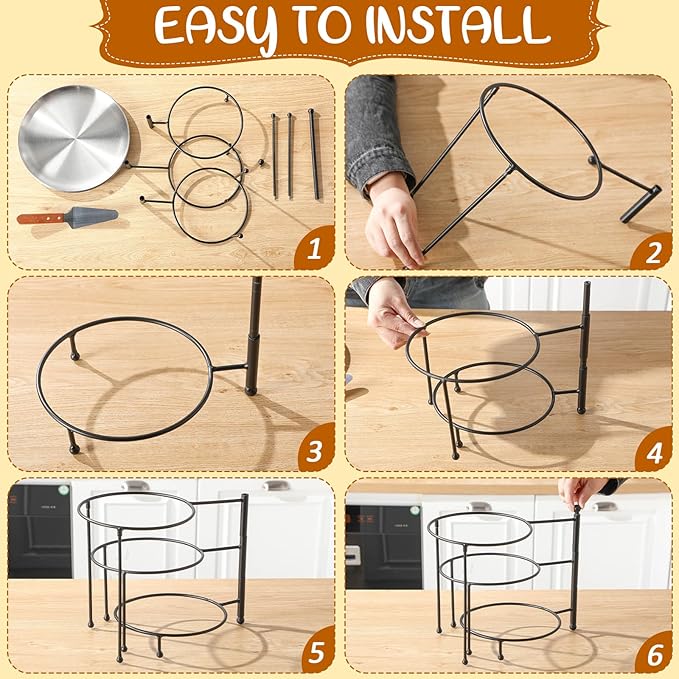 EASY TO INSTALL

1

2

3

4

5

6