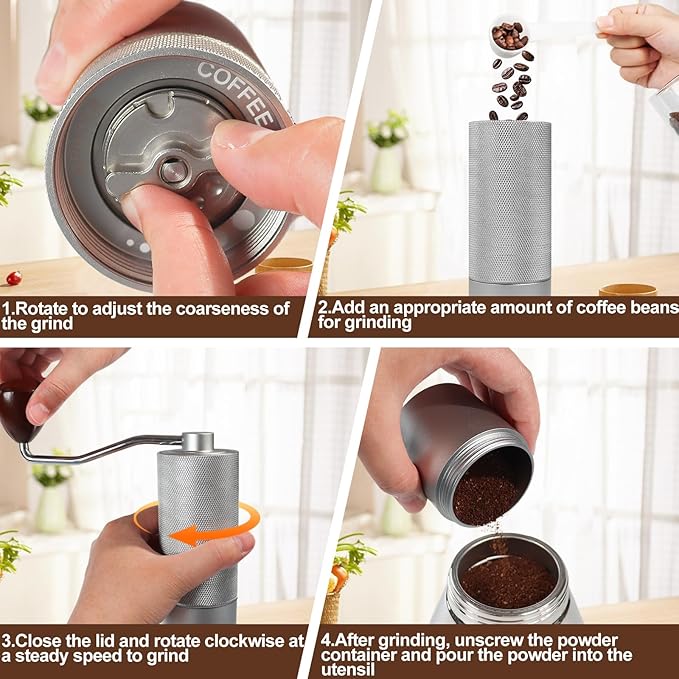 COFFEE

1.Rotate to adjust the coarseness of the grind

2.Add an appropriate amount of coffee beans for grinding

3.Close the lid and rotate clockwise at a steady speed to grind

4.After grinding, unscrew the powder container and pour the powder into the utensil