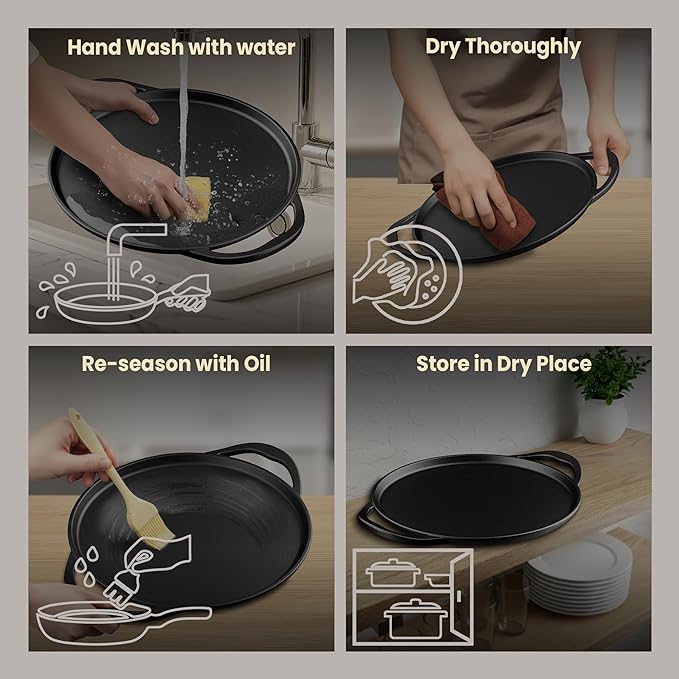 Hand Wash with water

Dry Thoroughly

Re-season with Oil

Store in Dry Place