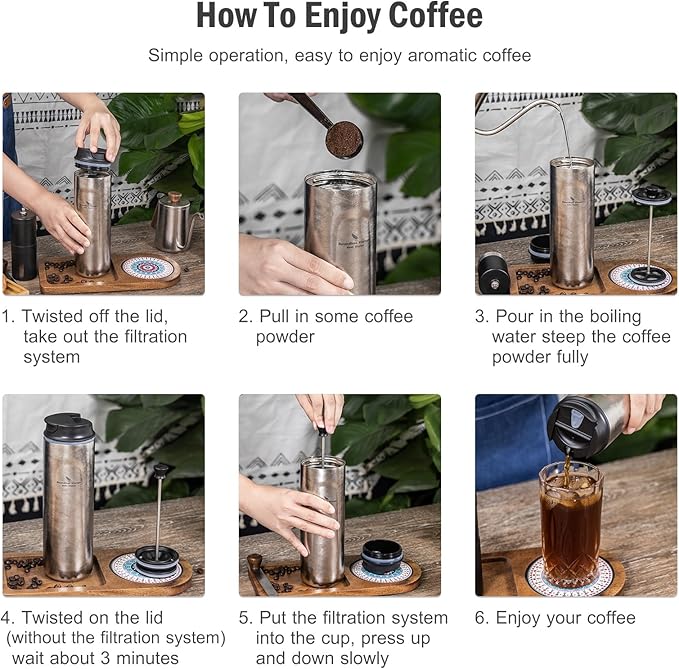 How To Enjoy Coffee

Simple operation, easy to enjoy aromatic coffee

1. Twisted off the lid, take out the filtration system

2. Pull in some coffee powder

3. Pour in the boiling water steep the coffee powder fully

4. Twisted on the lid (without the filtration system) wait about 3 minutes

5. Put the filtration system into the cup, press up and down slowly

6. Enjoy your coffee