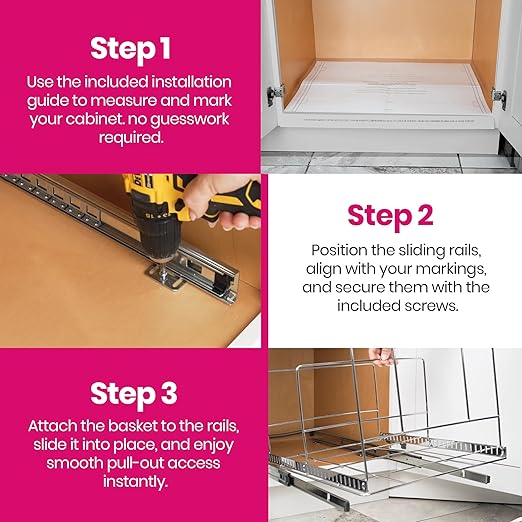 Step 1
Use the included installation guide to measure and mark your cabinet. no guesswork required.

Step 2
Position the sliding rails, align with your markings, and secure them with the included screws.

Step 3
Attach the basket to the rails, slide it into place, and enjoy smooth pull-out access instantly.